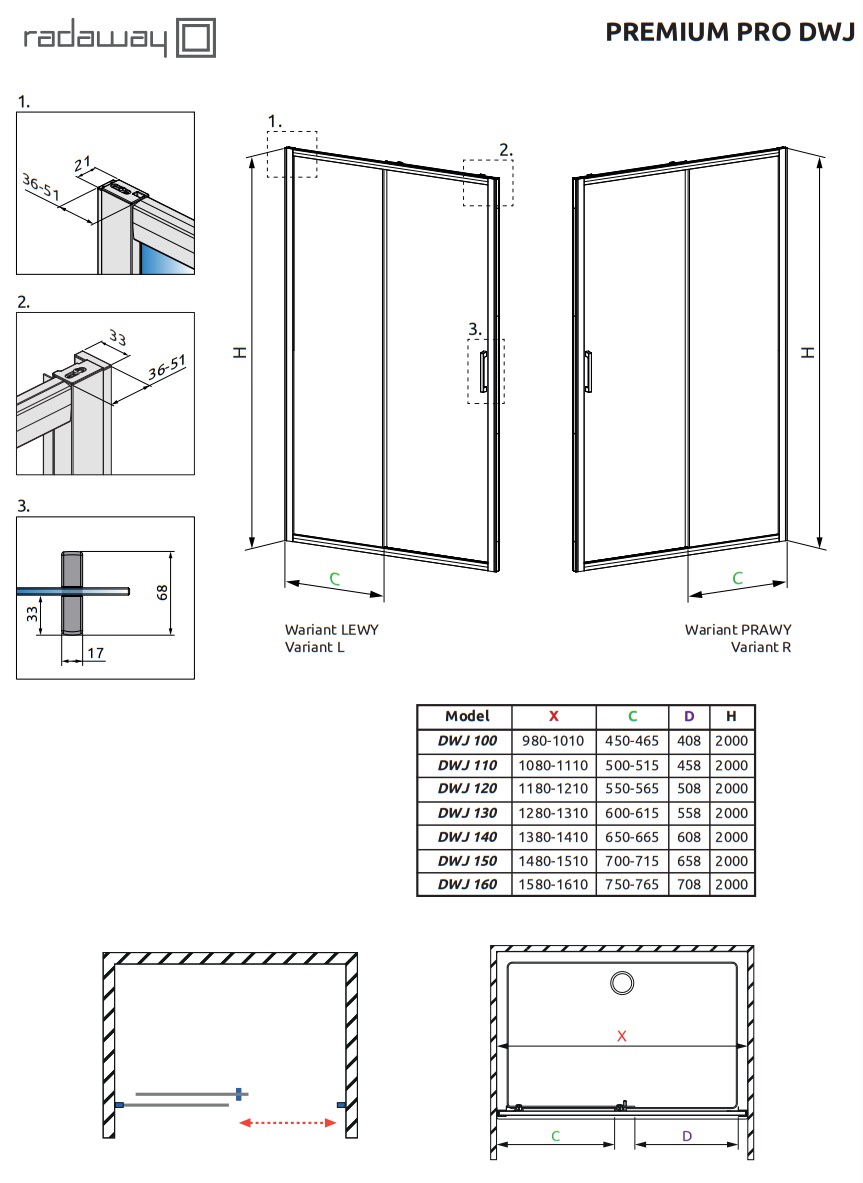 radaway

PREMIUM PRO DWJ

1.

21

36-51

2.

33

36-51

3.

68

33

17

1.

2.

3.

H

C

Wariant LEWY
Variant L

H

C

Wariant PRAWY
Variant R

| Model | X | C | D | H |
|---|---|---|---|---|
| DWJ 100 | 980-1010 | 450-465 | 408 | 2000 |
| DWJ 110 | 1080-1110 | 500-515 | 458 | 2000 |
| DWJ 120 | 1180-1210 | 550-565 | 508 | 2000 |
| DWJ 130 | 1280-1310 | 600-615 | 558 | 2000 |
| DWJ 140 | 1380-1410 | 650-665 | 608 | 2000 |
| DWJ 150 | 1480-1510 | 700-715 | 658 | 2000 |
| DWJ 160 | 1580-1610 | 750-765 | 708 | 2000 |

X

C

D