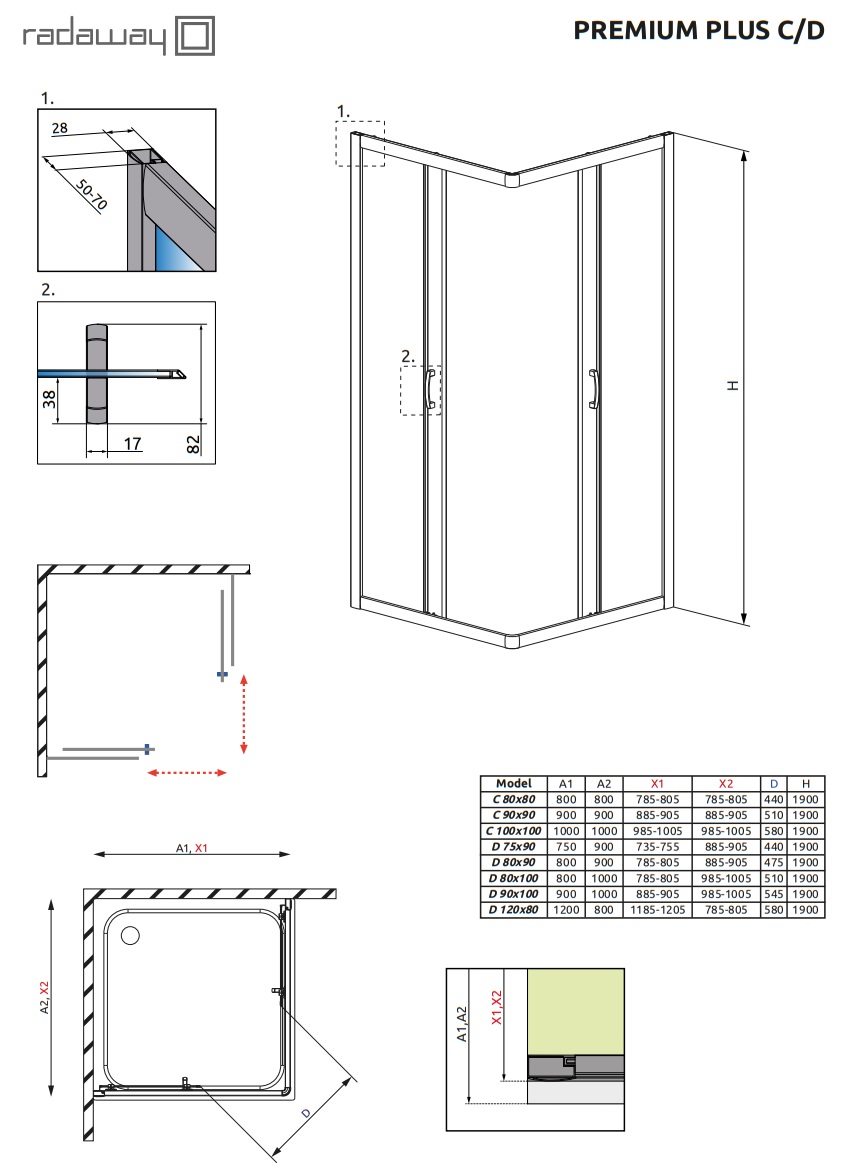 radaway

PREMIUM PLUS C/D

1.

28

50-70

2.

38

17

82

1.

2.

H

| Model | A1 | A2 | X1 | X2 | D | H |
|---|---|---|---|---|---|---|
| C 80x80 | 800 | 800 | 785-805 | 785-805 | 440 | 1900 |
| C 90x90 | 900 | 900 | 885-905 | 885-905 | 510 | 1900 |
| C 100x100 | 1000 | 1000 | 985-1005 | 985-1005 | 580 | 1900 |
| D 75x90 | 750 | 900 | 735-755 | 885-905 | 440 | 1900 |
| D 80x90 | 800 | 900 | 785-805 | 885-905 | 475 | 1900 |
| D 80x100 | 800 | 1000 | 785-805 | 985-1005 | 510 | 1900 |
| D 90x100 | 900 | 1000 | 885-905 | 985-1005 | 545 | 1900 |
| D 120x80 | 1200 | 800 | 1185-1205 | 785-805 | 580 | 1900 |

A1, X1

A2, X2

D

A1,A2

X1,X2