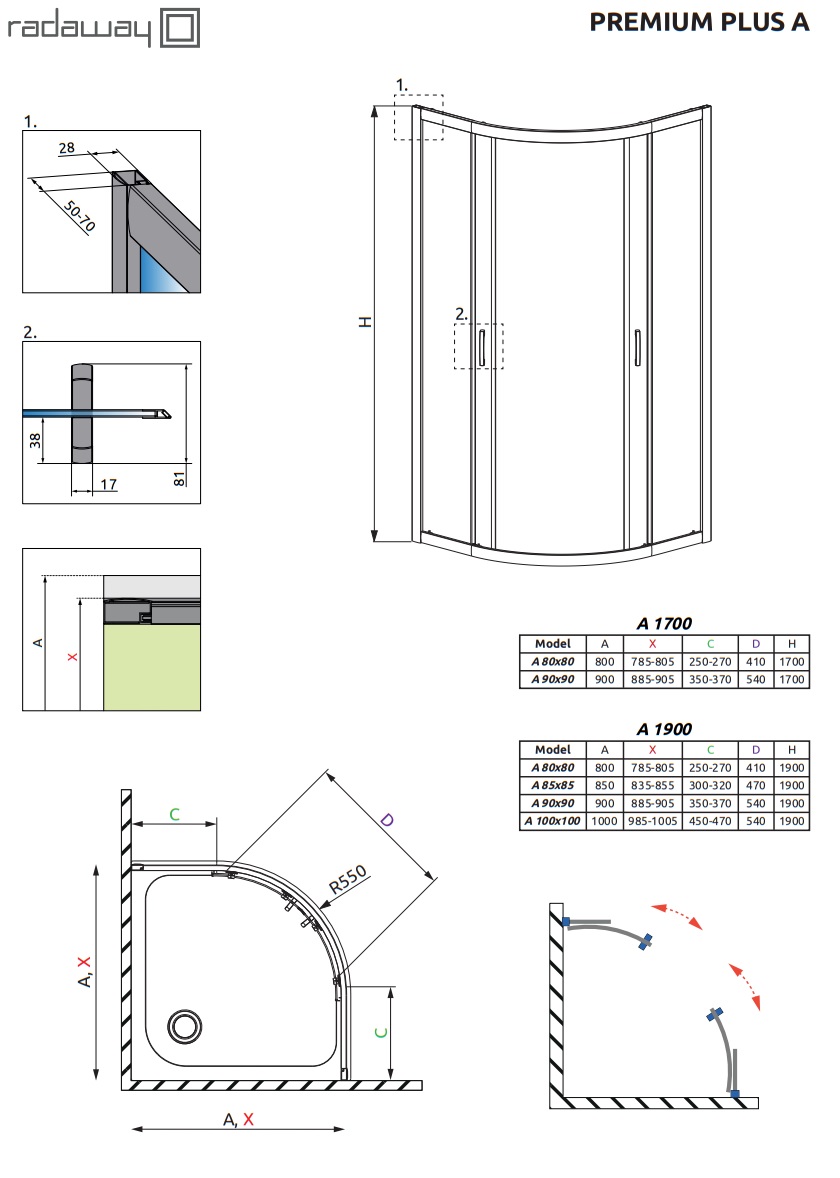 radaway

PREMIUM PLUS A

1.

28

50-70

2.

38

17

81

A

X

1.

H

2.

A 1700

| Model | A | X | C | D | H |
|---|---|---|---|---|---|
| A 80x80 | 800 | 785-805 | 250-270 | 410 | 1700 |
| A 90x90 | 900 | 885-905 | 350-370 | 540 | 1700 |

A 1900

| Model | A | X | C | D | H |
|---|---|---|---|---|---|
| A 80x80 | 800 | 785-805 | 250-270 | 410 | 1900 |
| A 85x85 | 850 | 835-855 | 300-320 | 470 | 1900 |
| A 90x90 | 900 | 885-905 | 350-370 | 540 | 1900 |
| A 100x100 | 1000 | 985-1005 | 450-470 | 540 | 1900 |

C

D

R550

A, X

C

A, X