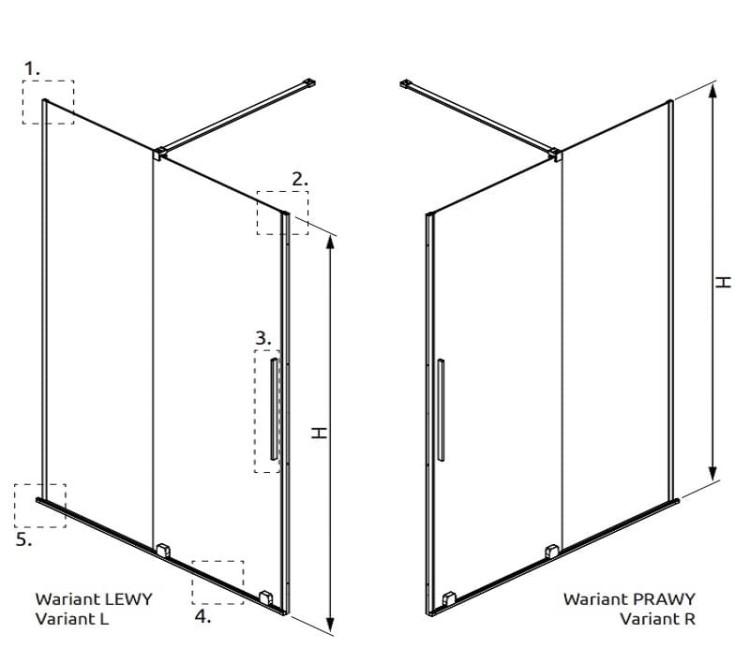 1.

2.

3.

H

5.

4.

Wariant LEWY
Variant L

H

Wariant PRAWY
Variant R