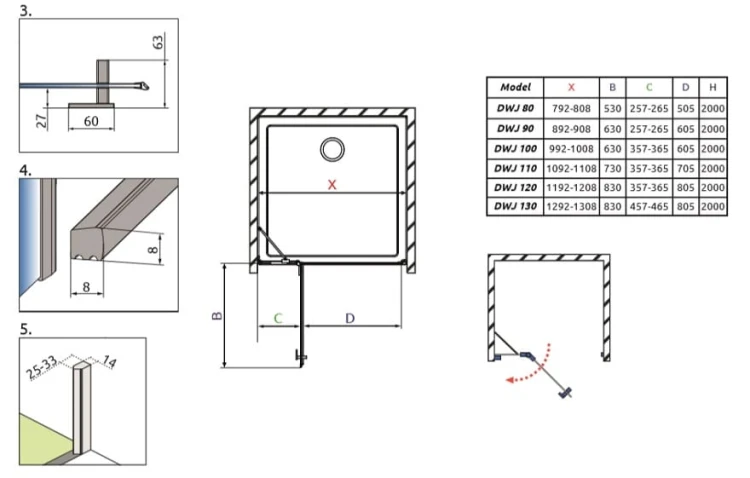 3.

63

27

60

4.

8

8

5.

25-33

14

X

B

C

D

| Model | X | B | C | D | H |
|---|---|---|---|---|---|
| DWJ 80 | 792-808 | 530 | 257-265 | 505 | 2000 |
| DWJ 90 | 892-908 | 630 | 257-265 | 605 | 2000 |
| DWJ 100 | 992-1008 | 630 | 357-365 | 605 | 2000 |
| DWJ 110 | 1092-1108 | 730 | 357-365 | 705 | 2000 |
| DWJ 120 | 1192-1208 | 830 | 357-365 | 805 | 2000 |
| DWJ 130 | 1292-1308 | 830 | 457-465 | 805 | 2000 |