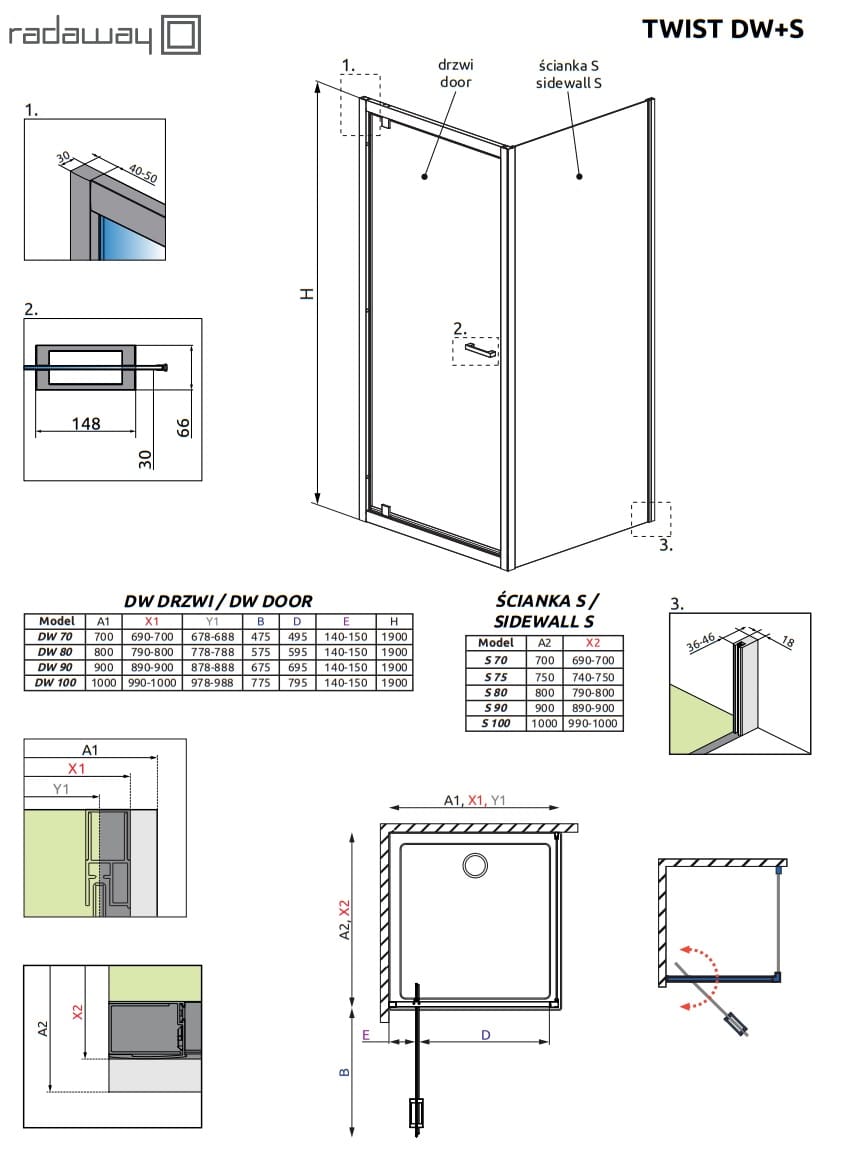 radaway

TWIST DW+S

1.

30

40-50

2.

148

66

30

1.

drzwi
door

ścianka S
sidewall S

H

2.

3.

DW DRZWI / DW DOOR

| Model | A1 | X1 | Y1 | B | D | E | H |
|---|---|---|---|---|---|---|---|
| DW 70 | 700 | 690-700 | 678-688 | 475 | 495 | 140-150 | 1900 |
| DW 80 | 800 | 790-800 | 778-788 | 575 | 595 | 140-150 | 1900 |
| DW 90 | 900 | 890-900 | 878-888 | 675 | 695 | 140-150 | 1900 |
| DW 100 | 1000 | 990-1000 | 978-988 | 775 | 795 | 140-150 | 1900 |

ŚCIANKA S /
SIDEWALL S

| Model | A2 | X2 |
|---|---|---|
| S 70 | 700 | 690-700 |
| S 75 | 750 | 740-750 |
| S 80 | 800 | 790-800 |
| S 90 | 900 | 890-900 |
| S 100 | 1000 | 990-1000 |

3.

36-46

18

A1

X1

Y1

A2

X2

A1, X1, Y1

A2, X2

E

D

B